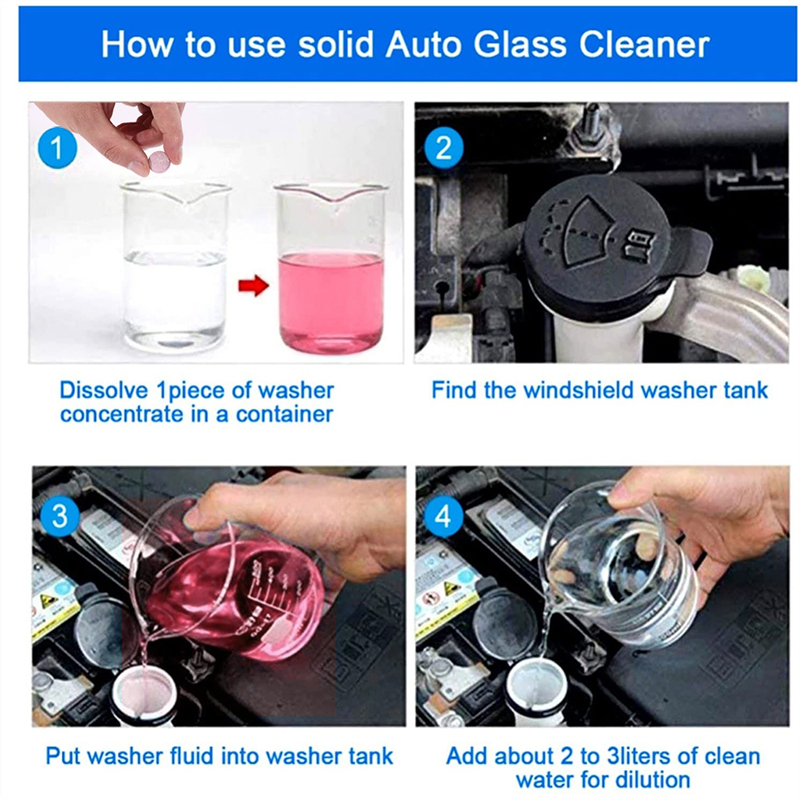 How to use solid Auto Glass Cleaner

1

Dissolve 1piece of washer concentrate in a container

2

Find the windshield washer tank

3

Put washer fluid into washer tank

4

Add about 2 to 3liters of clean water for dilution